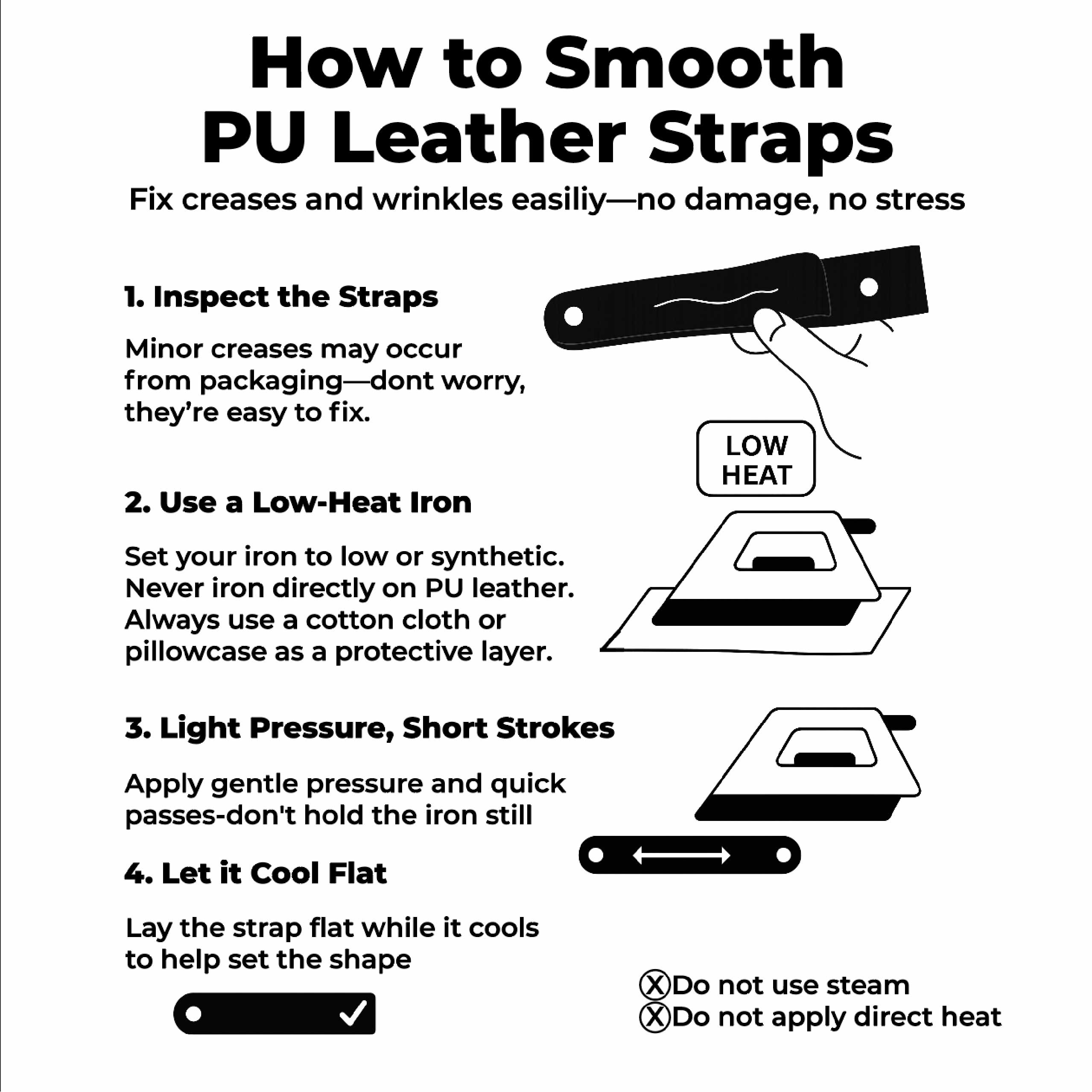 How to Smooth PU Leather Straps

Fix creases and wrinkles easiliy—no damage, no stress

1. Inspect the Straps

Minor creases may occur from packaging—dont worry, they're easy to fix.

LOW HEAT

2. Use a Low-Heat Iron

Set your iron to low or synthetic. Never iron directly on PU leather. Always use a cotton cloth or pillowcase as a protective layer.

3. Light Pressure, Short Strokes

Apply gentle pressure and quick passes-don't hold the iron still

4. Let it Cool Flat

Lay the strap flat while it cools to help set the shape

ⓧDo not use steam
ⓧDo not apply direct heat