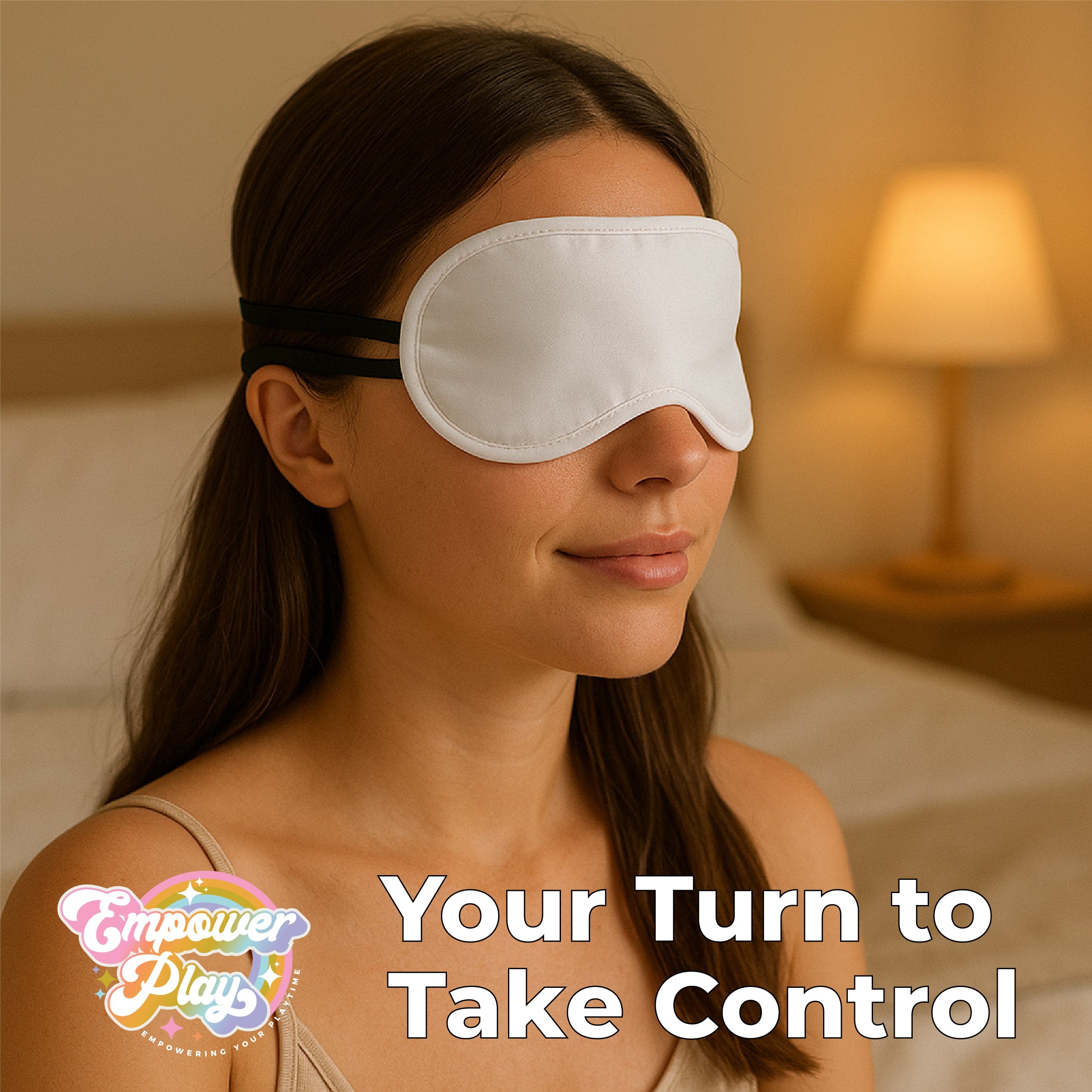 Empower Play
EMPOWERING YOUR PLAYTIME

Your Turn to Take Control