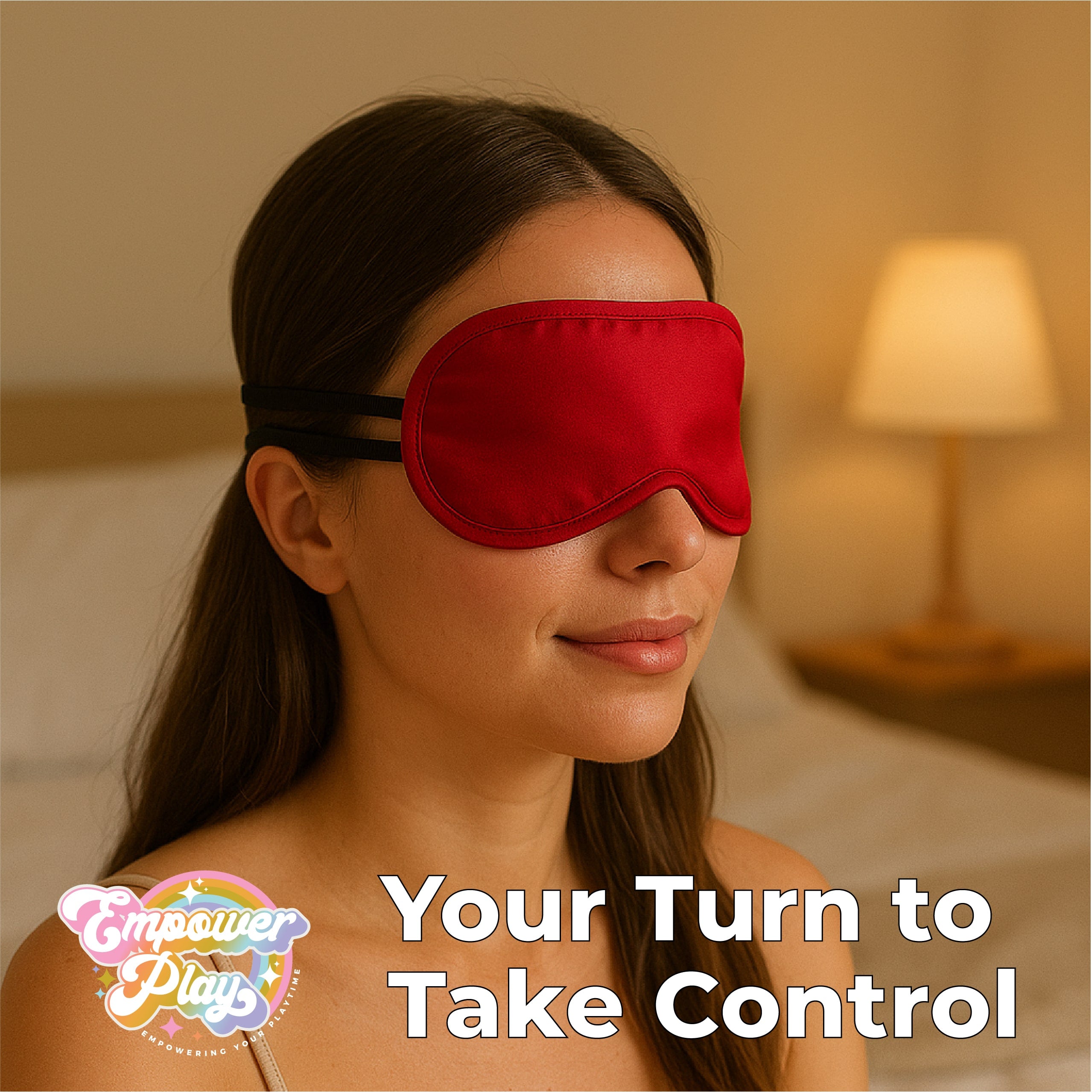 Empower Play
EMPOWERING YOUR PLAYTIME

Your Turn to Take Control