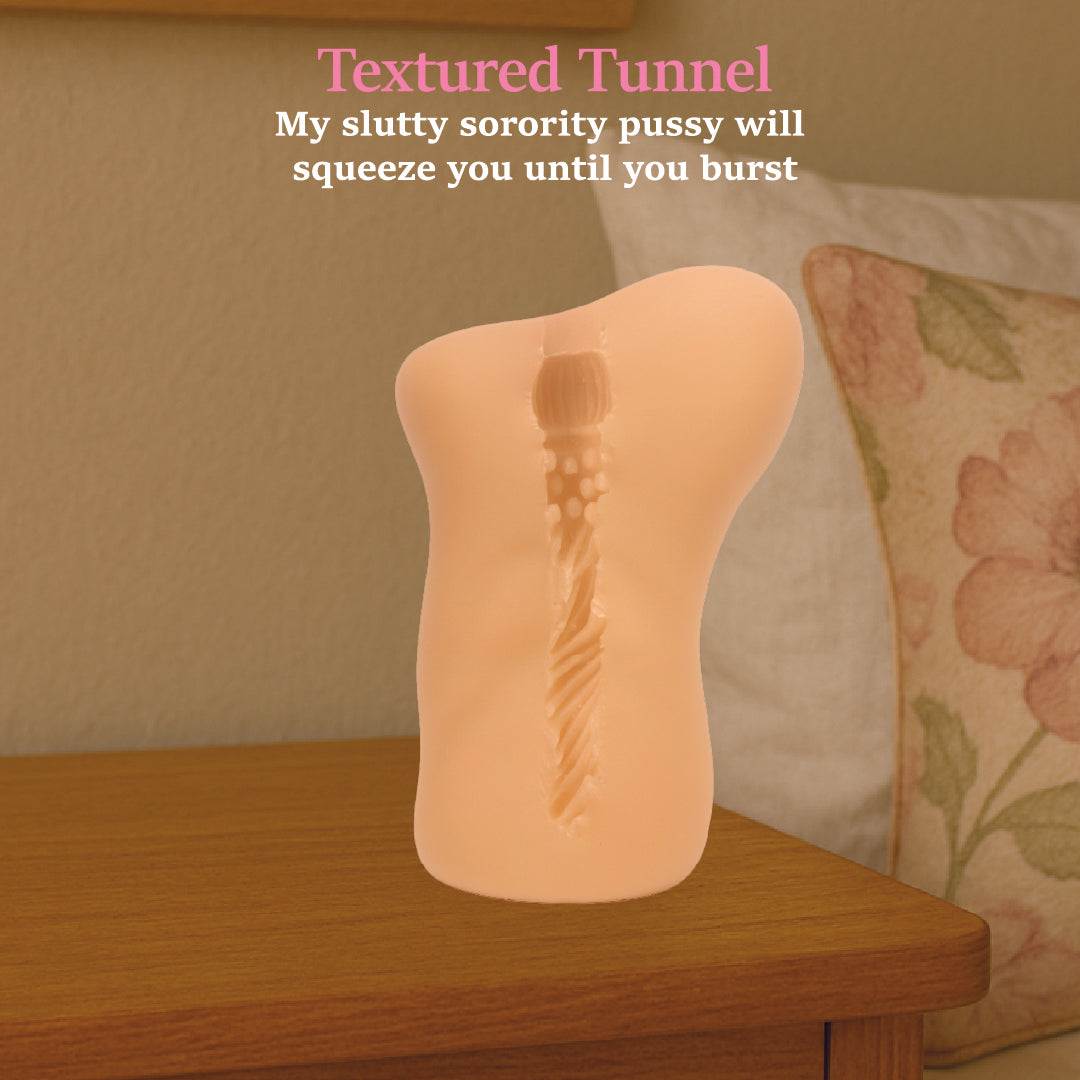 Textured Tunnel
My slutty sorority pussy will squeeze you until you burst