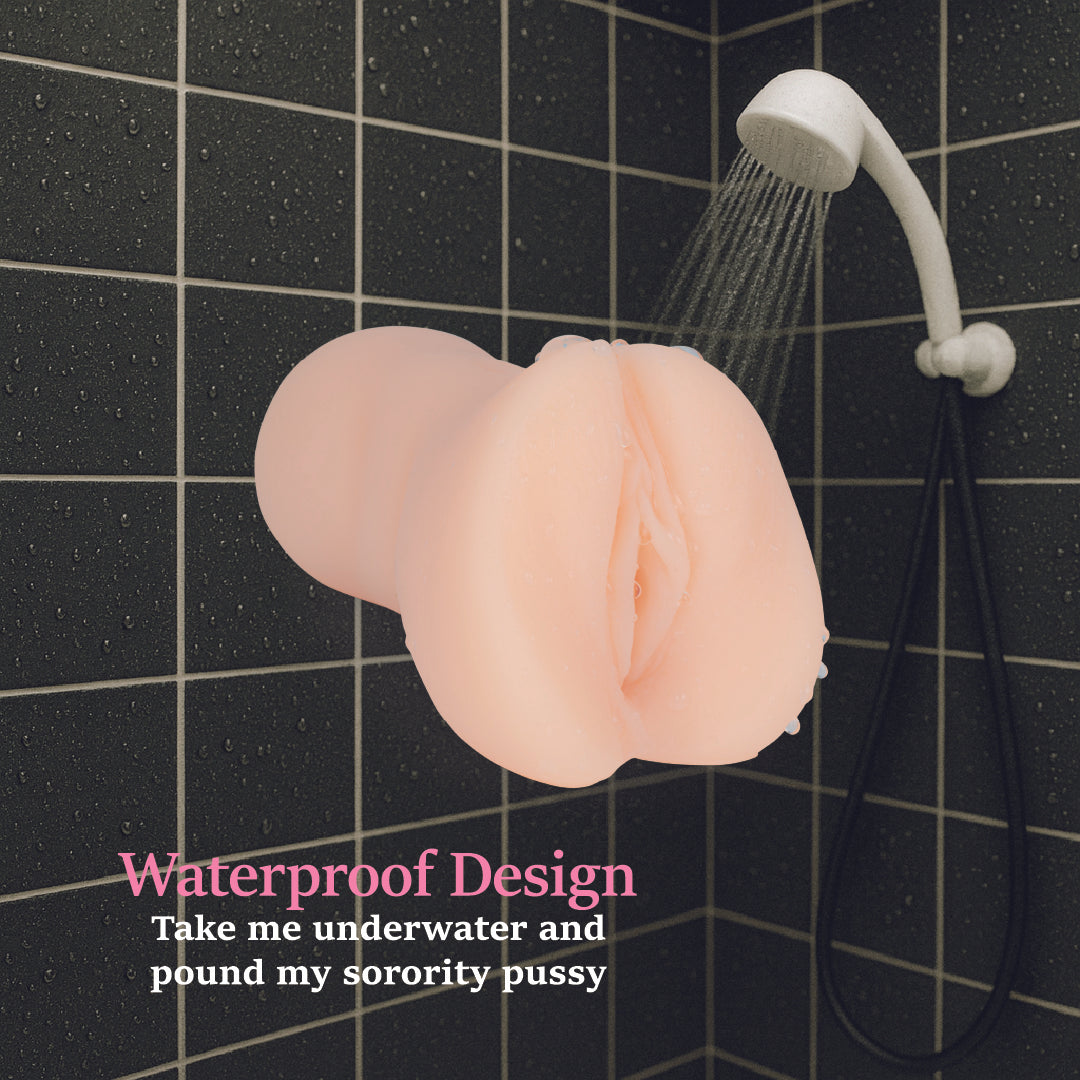 Waterproof Design
Take me underwater and pound my sorority pussy