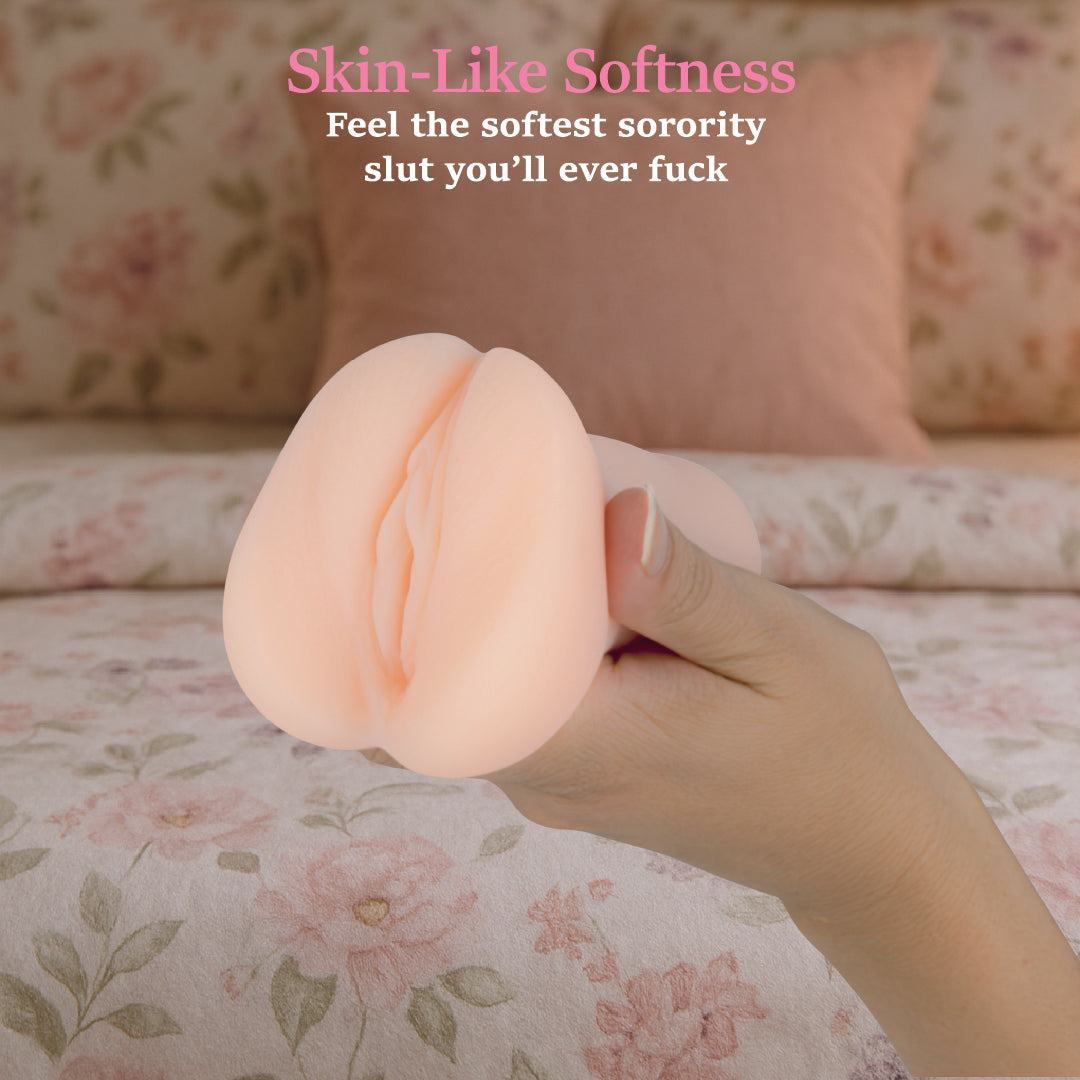 Skin-Like Softness
Feel the softest sorority slut you'll ever fuck