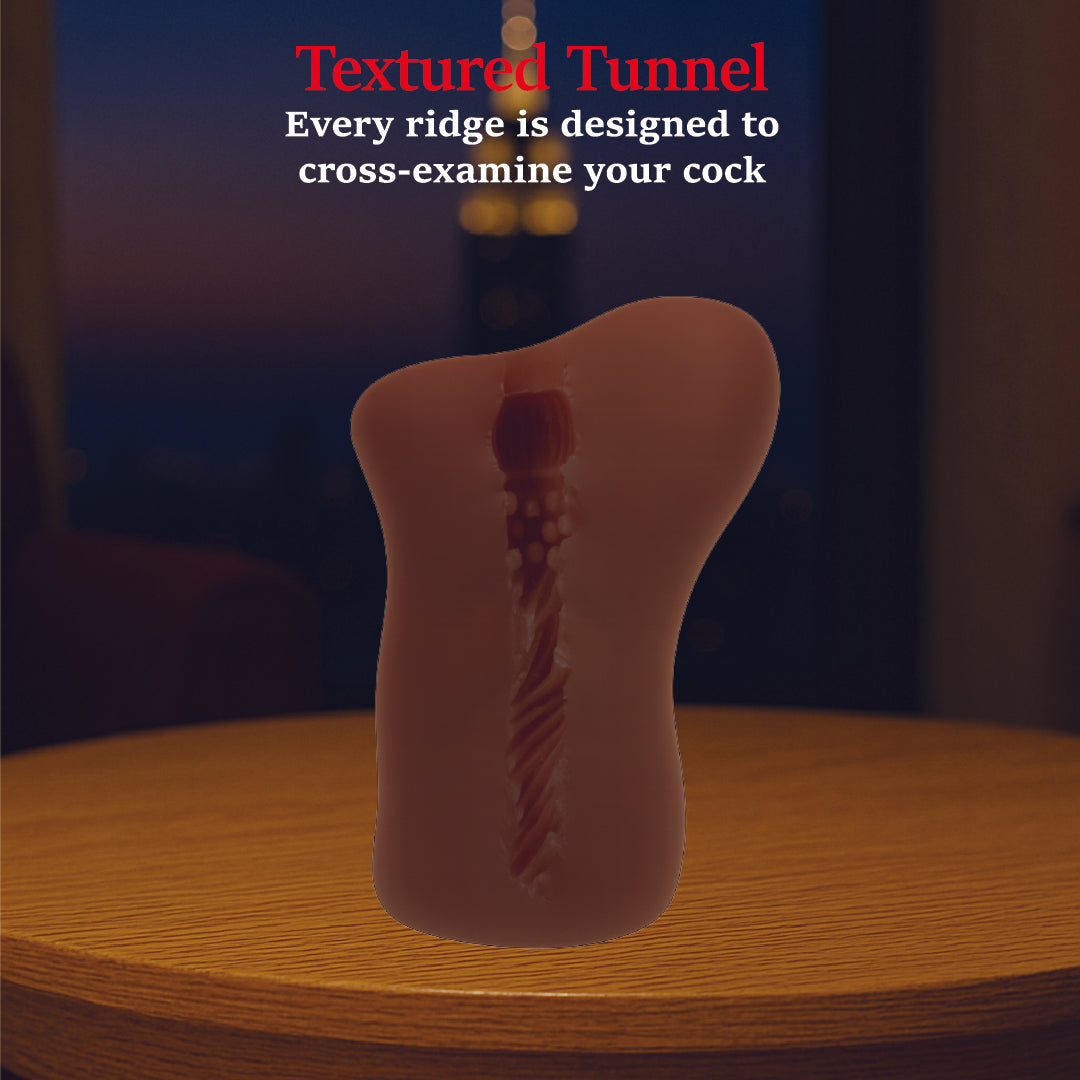 Textured Tunnel
Every ridge is designed to cross-examine your cock