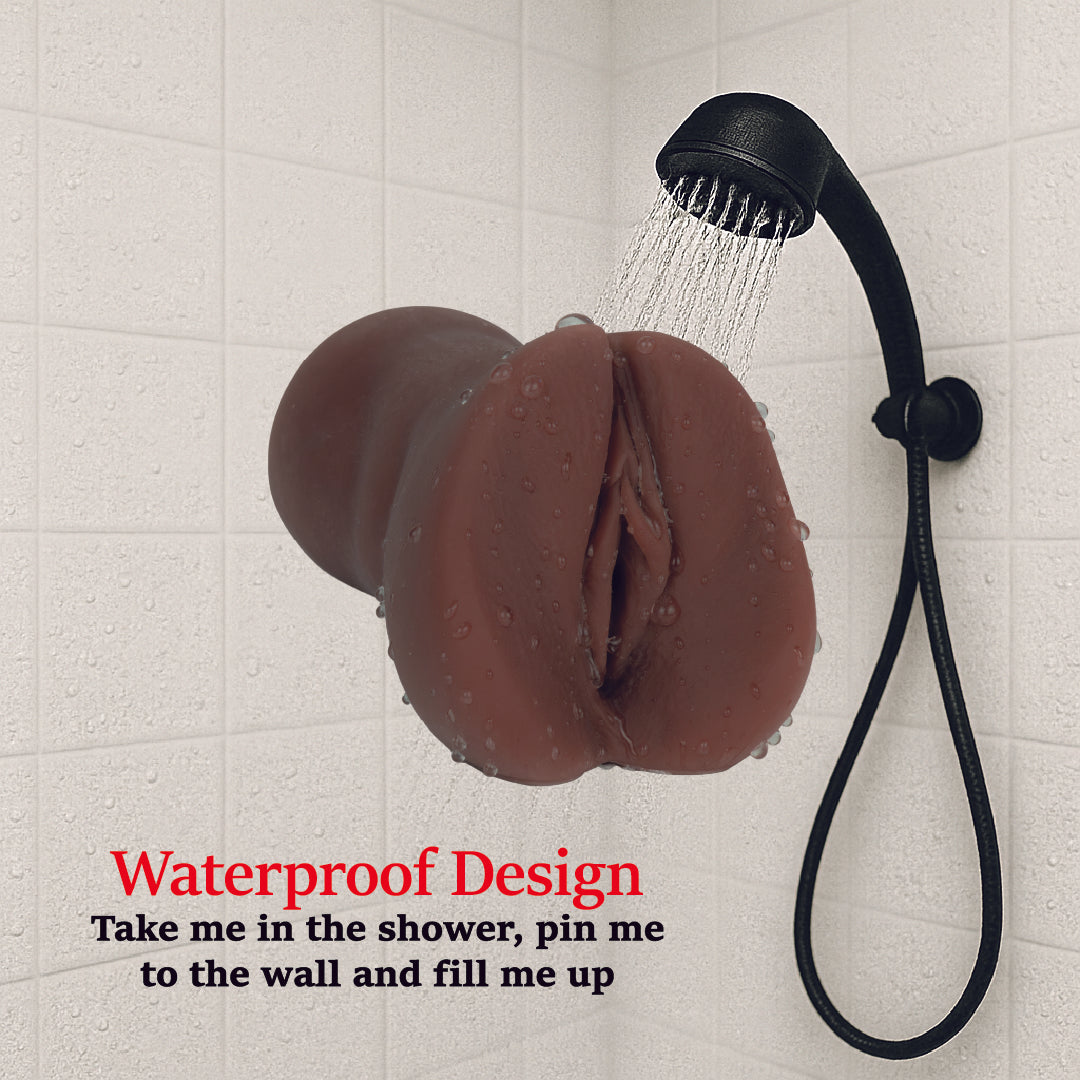 Waterproof Design
Take me in the shower, pin me to the wall and fill me up