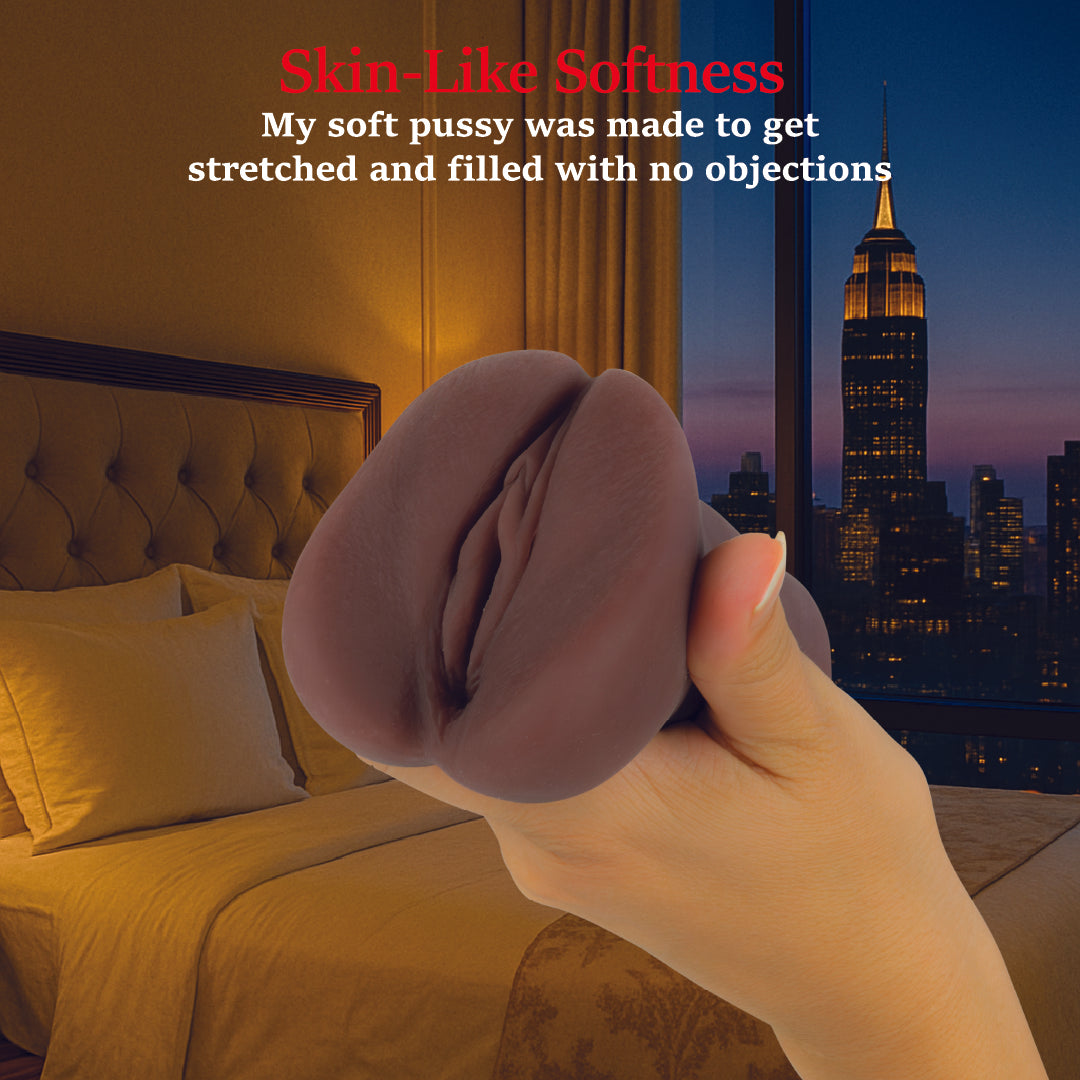 Skin-Like Softness

My soft pussy was made to get stretched and filled with no objections