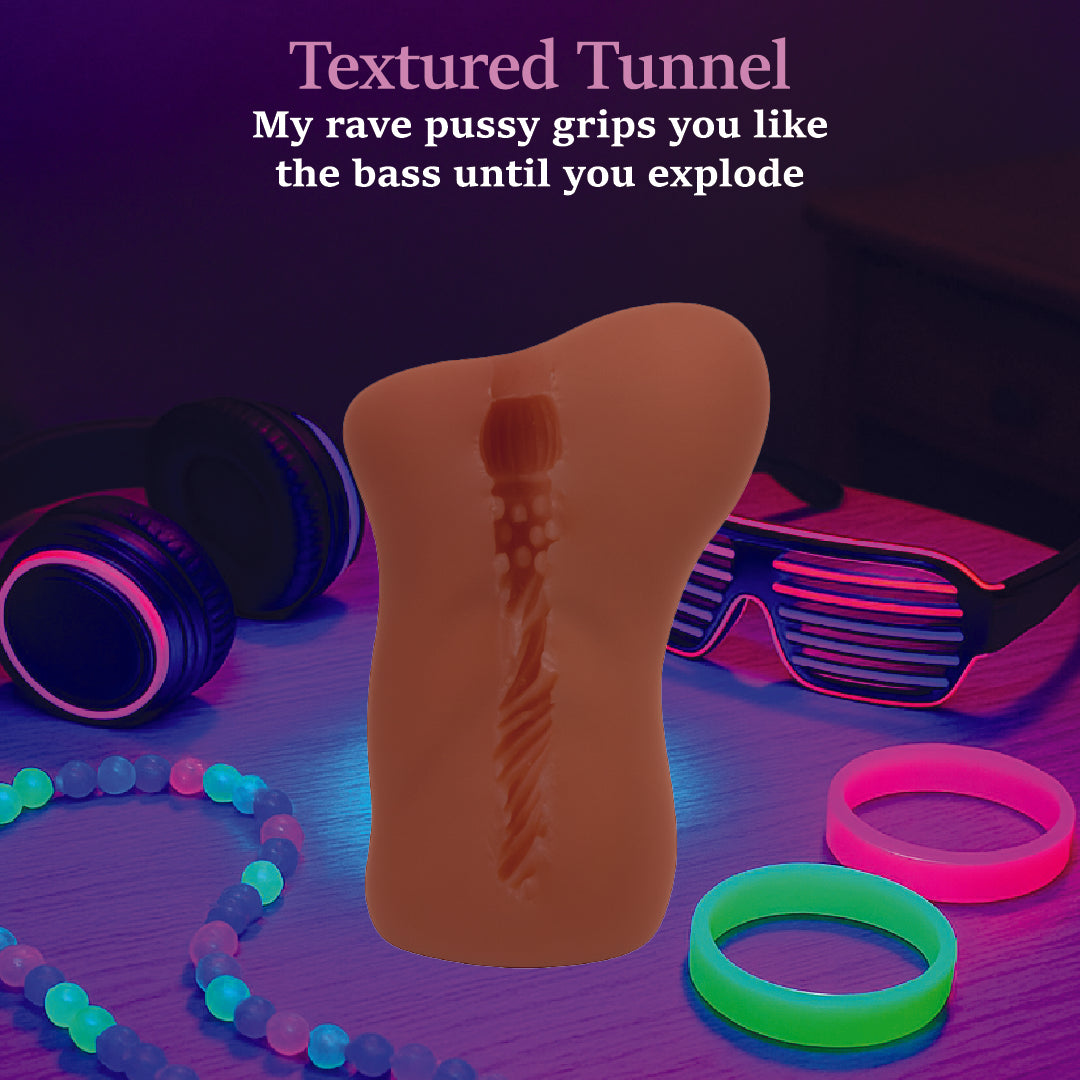 Textured Tunnel
My rave pussy grips you like the bass until you explode