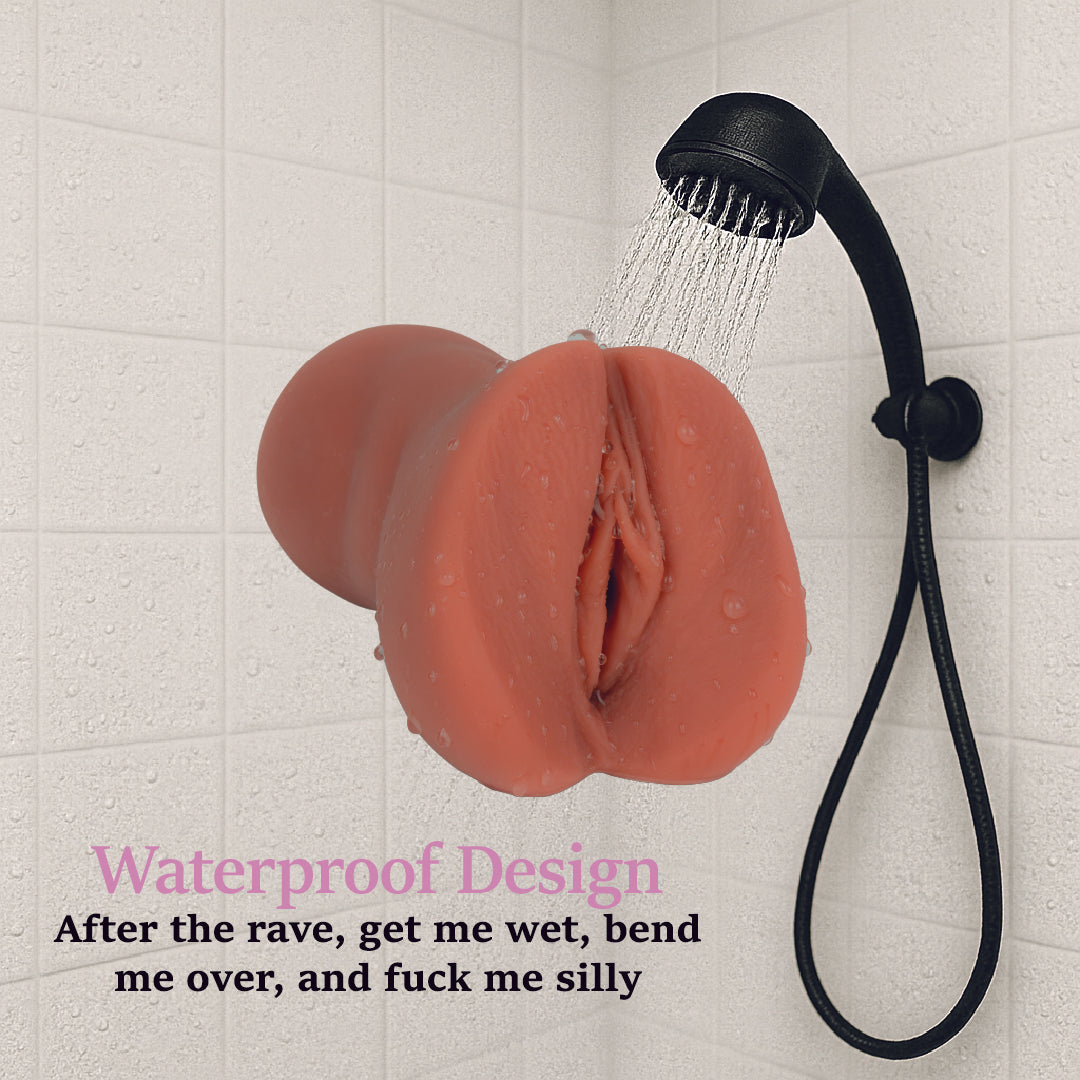 Waterproof Design
After the rave, get me wet, bend me over, and fuck me silly